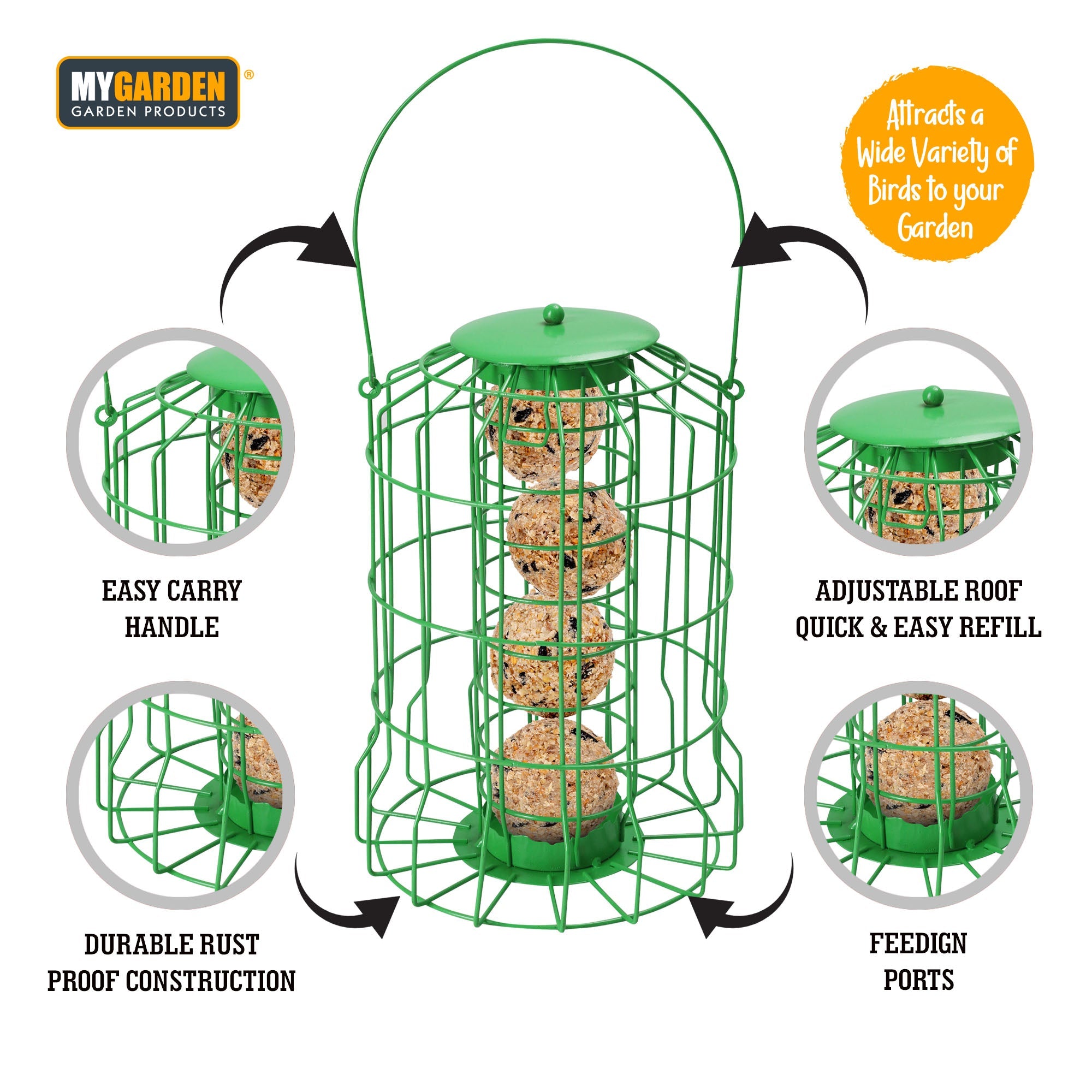 MYGARDEN®
GARDEN PRODUCTS

Attracts a Wide Variety of Birds to your Garden

EASY CARRY HANDLE

ADJUSTABLE ROOF QUICK & EASY REFILL

DURABLE RUST PROOF CONSTRUCTION

FEEDIGN PORTS