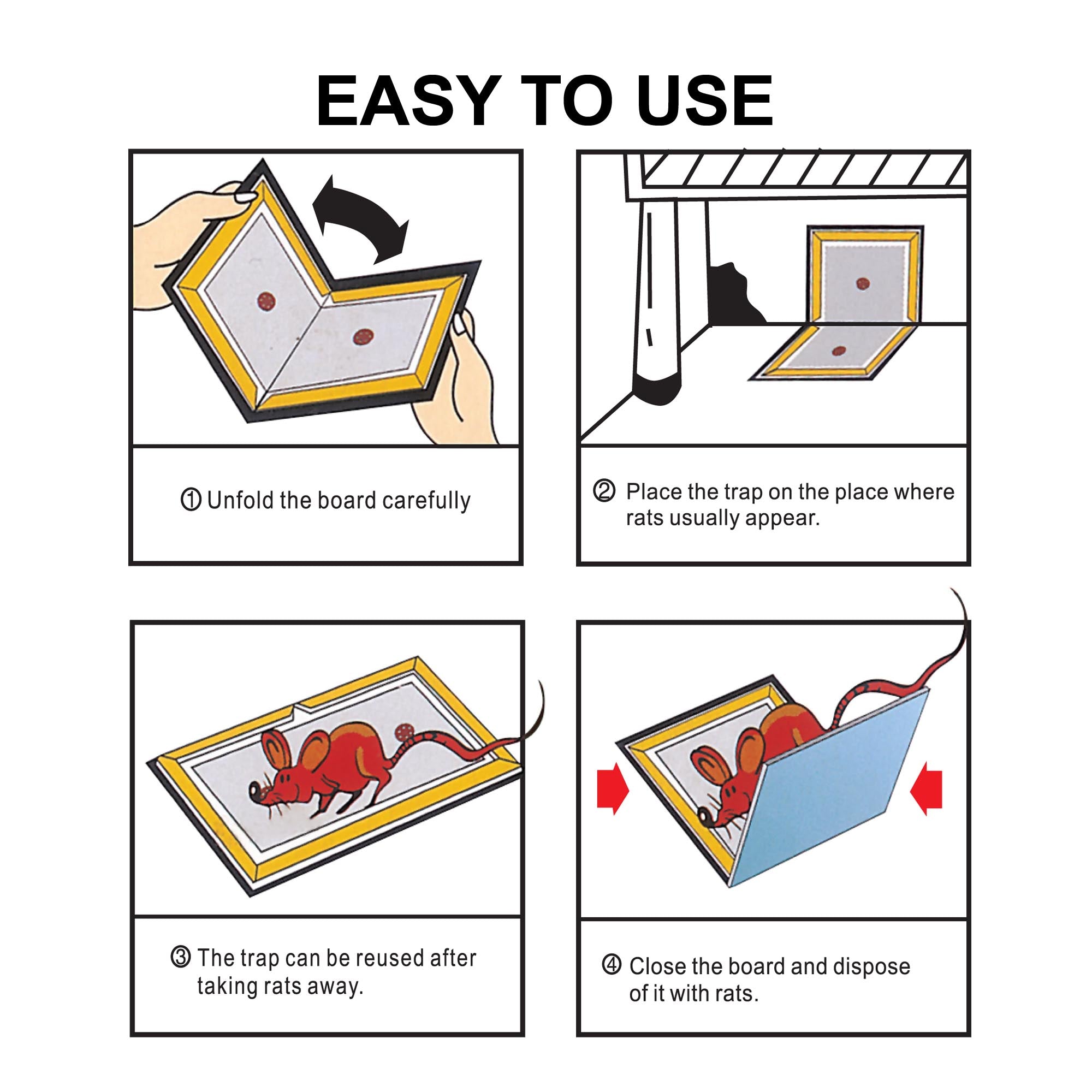 EASY TO USE

① Unfold the board carefully

② Place the trap on the place where rats usually appear.

③ The trap can be reused after taking rats away.

④ Close the board and dispose of it with rats.