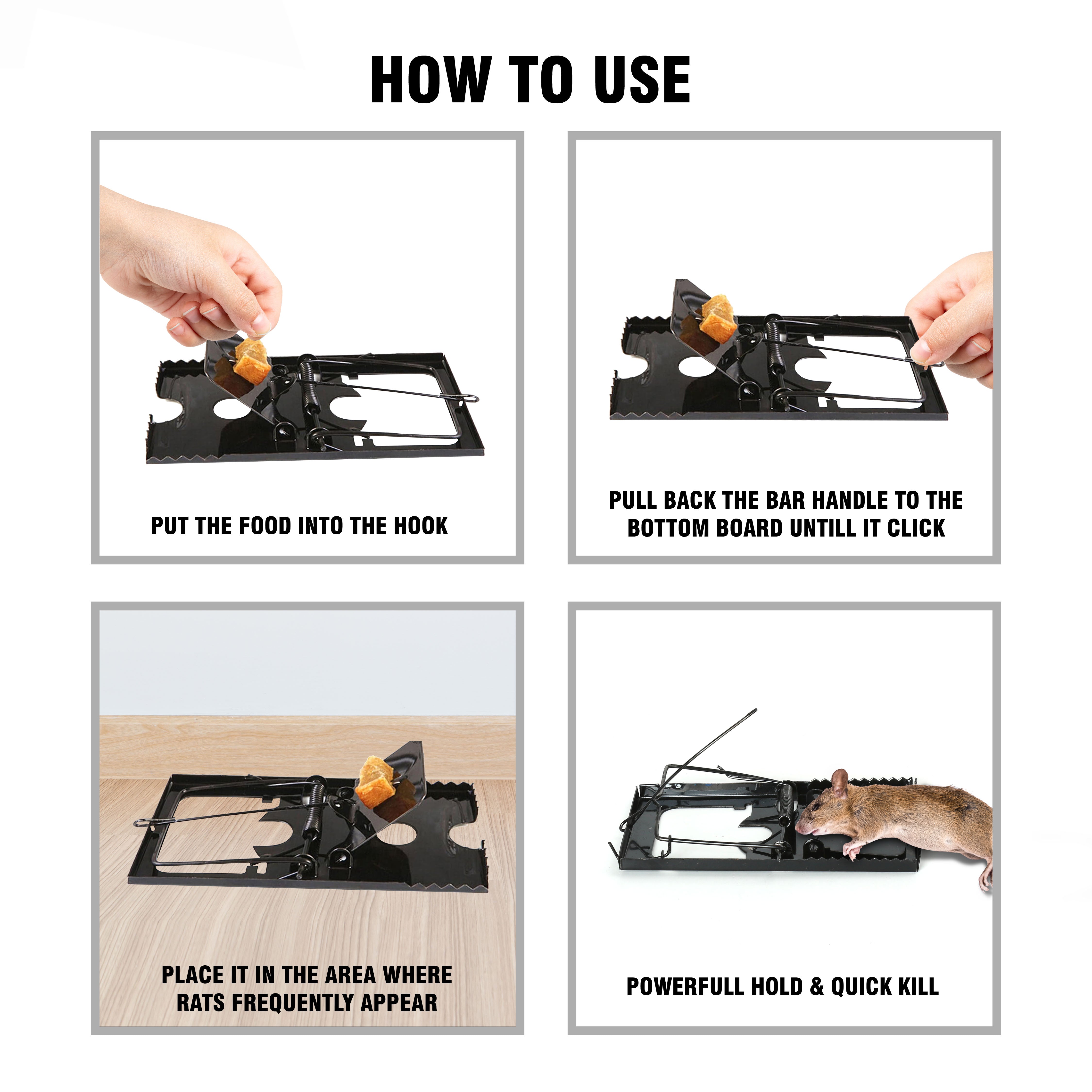 HOW TO USE

PUT THE FOOD INTO THE HOOK

PULL BACK THE BAR HANDLE TO THE BOTTOM BOARD UNTILL IT CLICK

PLACE IT IN THE AREA WHERE RATS FREQUENTLY APPEAR

POWERFULL HOLD & QUICK KILL