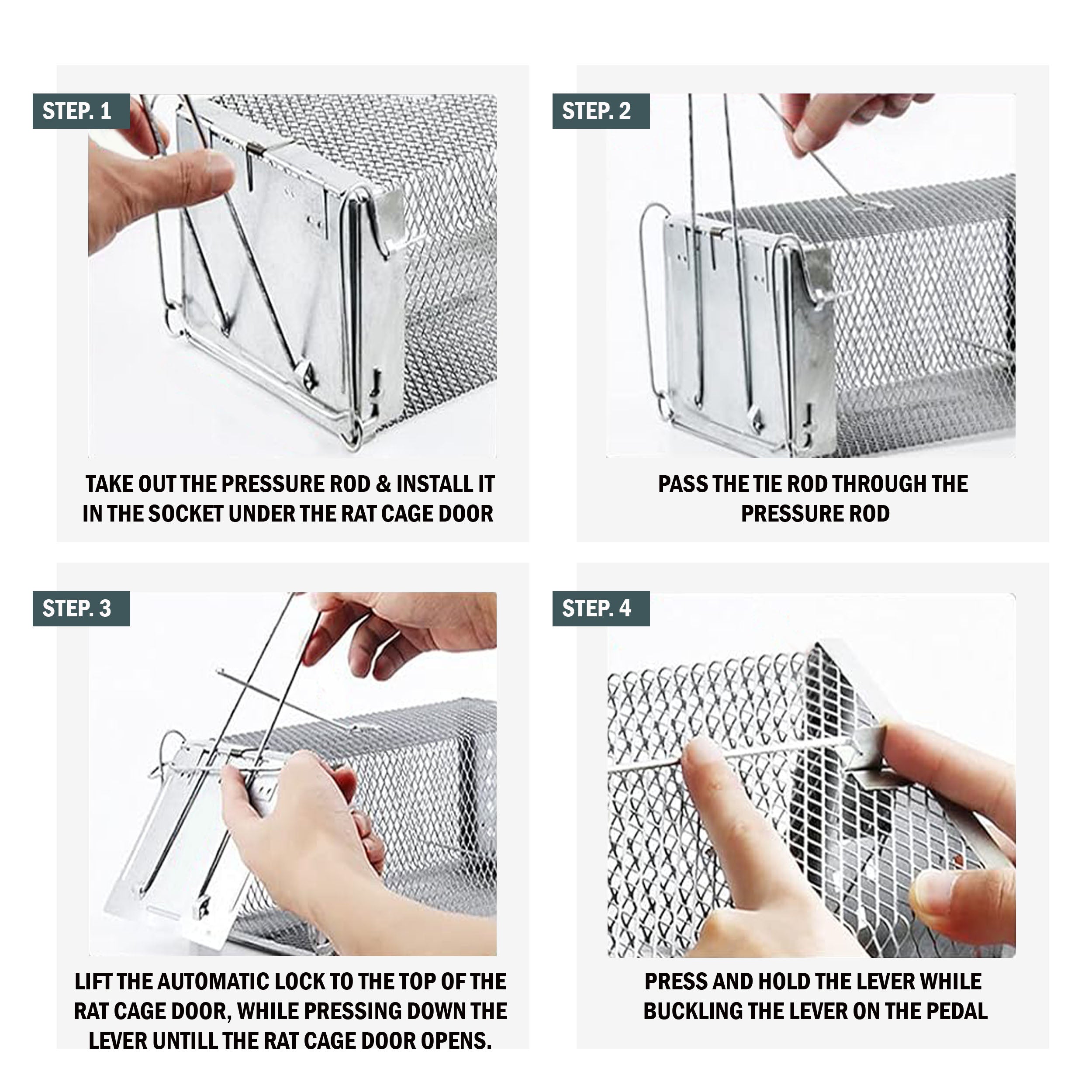 STEP. 1

TAKE OUT THE PRESSURE ROD & INSTALL IT IN THE SOCKET UNDER THE RAT CAGE DOOR

STEP. 2

PASS THE TIE ROD THROUGH THE PRESSURE ROD

STEP. 3

LIFT THE AUTOMATIC LOCK TO THE TOP OF THE RAT CAGE DOOR, WHILE PRESSING DOWN THE LEVER UNTILL THE RAT CAGE DOOR OPENS.

STEP. 4

PRESS AND HOLD THE LEVER WHILE BUCKLING THE LEVER ON THE PEDAL