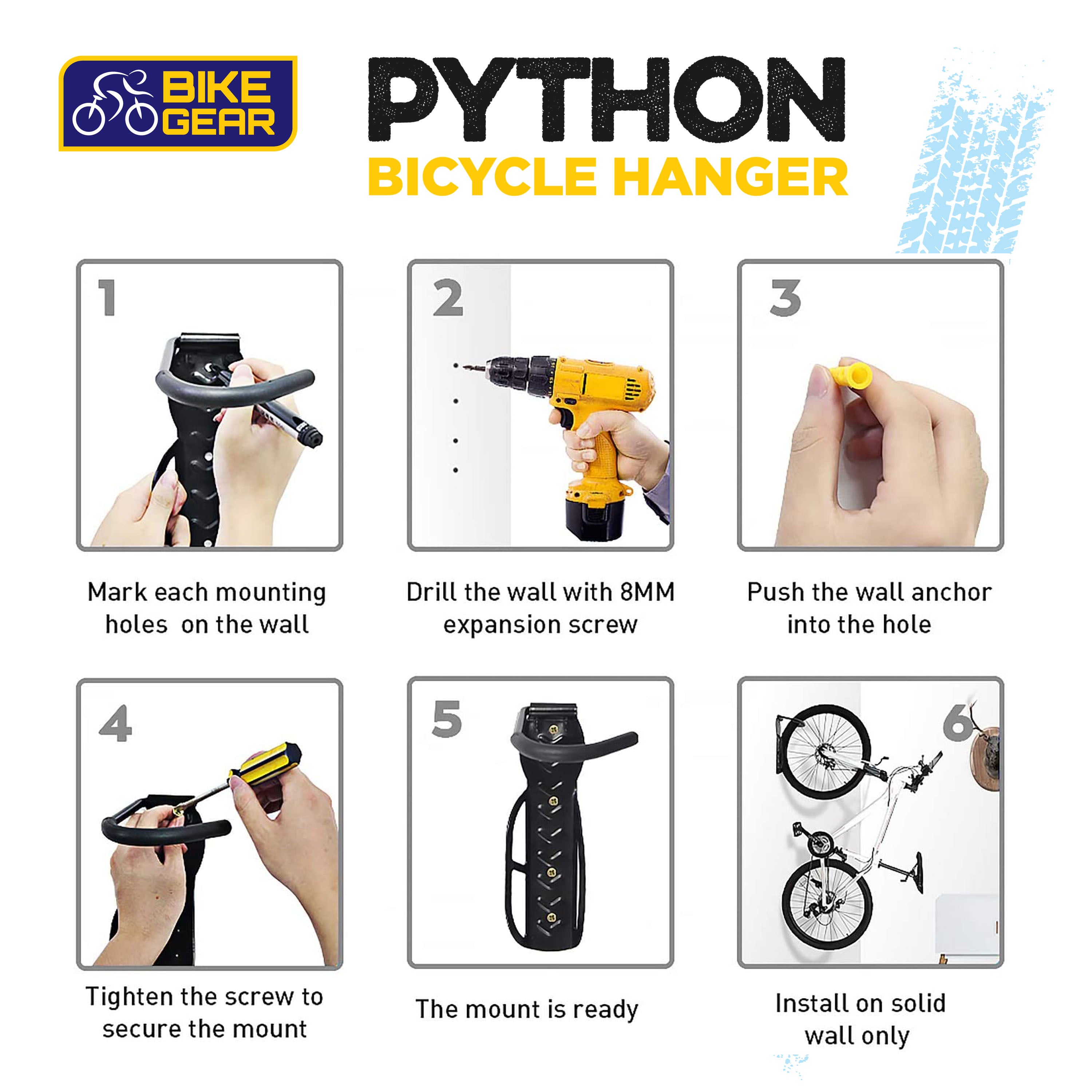 BIKE GEAR

PYTHON
BICYCLE HANGER

1
Mark each mounting holes on the wall

2
Drill the wall with 8MM expansion screw

3
Push the wall anchor into the hole

4
Tighten the screw to secure the mount

5
The mount is ready

6
Install on solid wall only