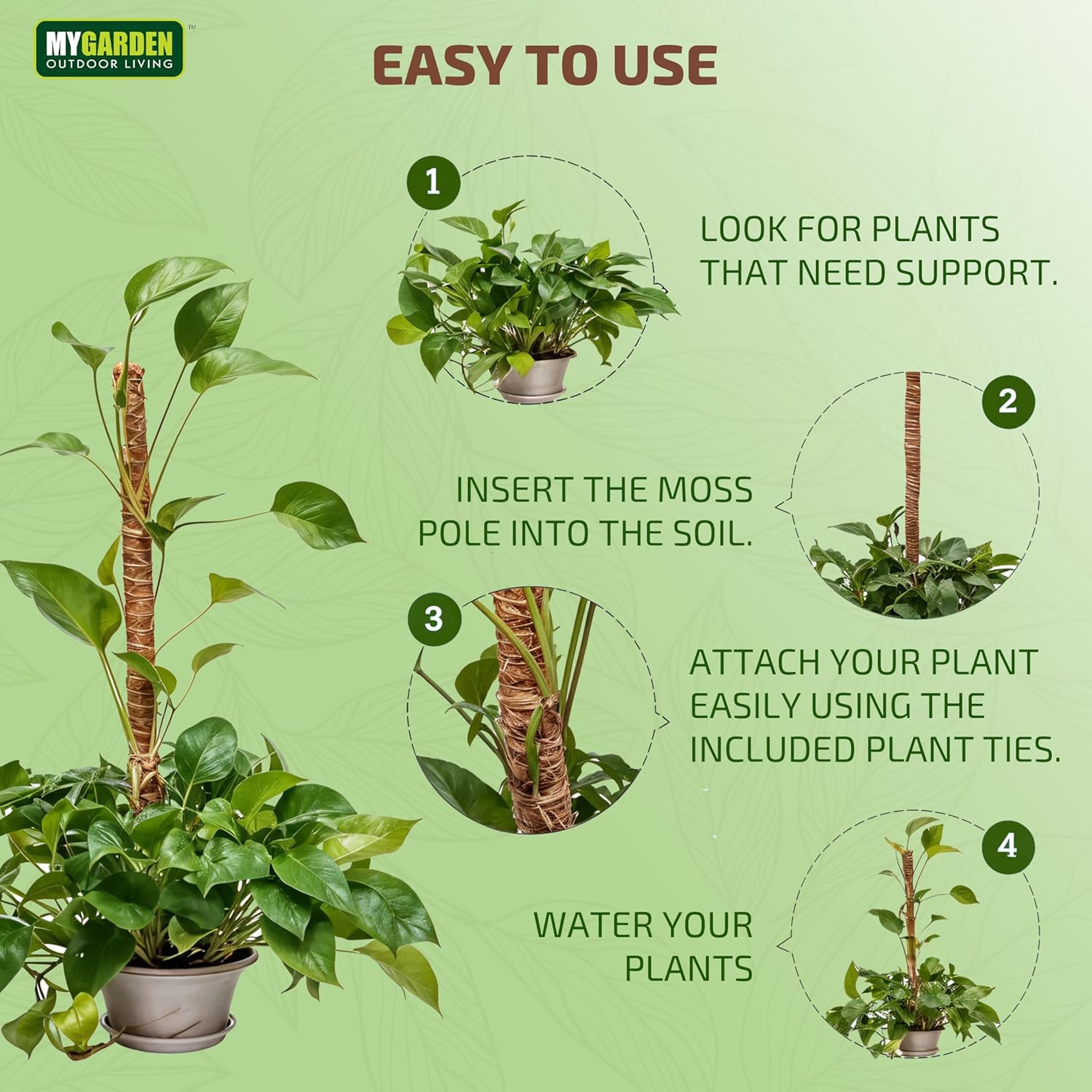 MYGARDEN™
OUTDOOR LIVING

EASY TO USE

1

LOOK FOR PLANTS THAT NEED SUPPORT.

2

INSERT THE MOSS POLE INTO THE SOIL.

3

ATTACH YOUR PLANT EASILY USING THE INCLUDED PLANT TIES.

4

WATER YOUR PLANTS