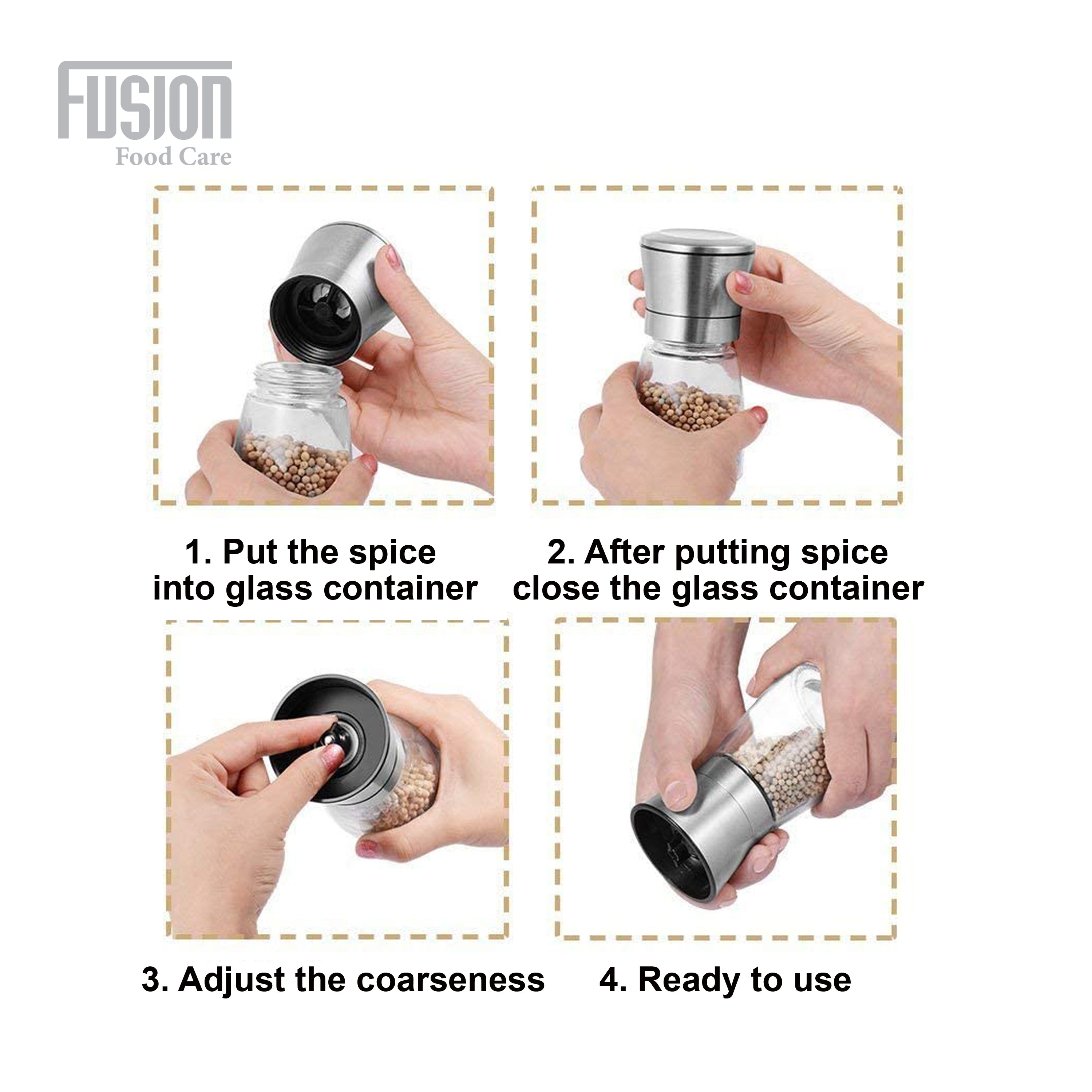 FUSION
Food Care

1. Put the spice into glass container

2. After putting spice close the glass container

3. Adjust the coarseness

4. Ready to use